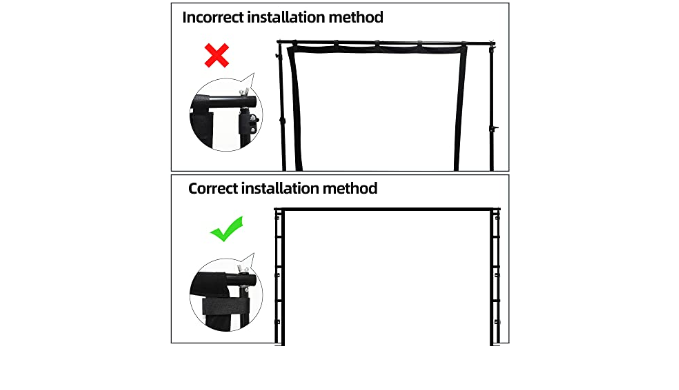 Incorrect installation method

Correct installation method