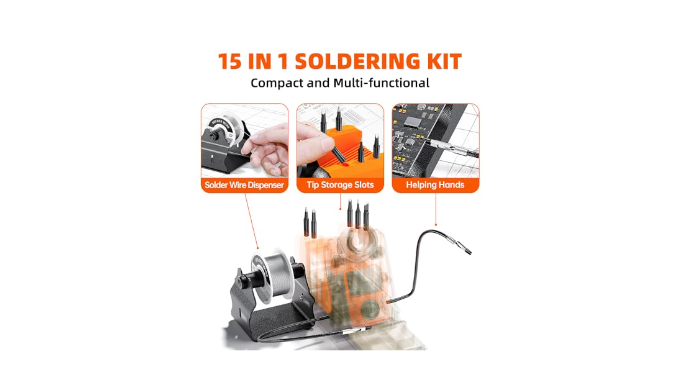 15 IN 1 SOLDERING KIT
Compact and Multi-functional

Solder Wire Dispenser

Tip Storage Slots

Helping Hands