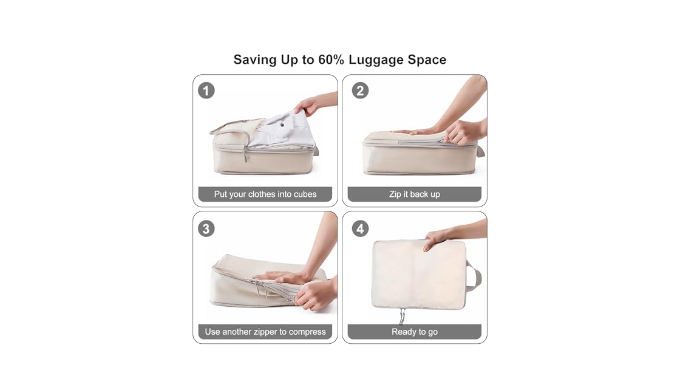 Saving Up to 60% Luggage Space

1
Put your clothes into cubes

2
Zip it back up

3
Use another zipper to compress

4
Ready to go