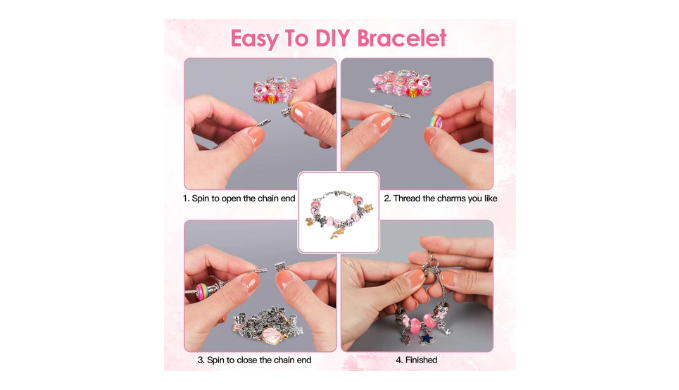 Easy To DIY Bracelet

1. Spin to open the chain end

2. Thread the charms you like

3. Spin to close the chain end

4. Finished