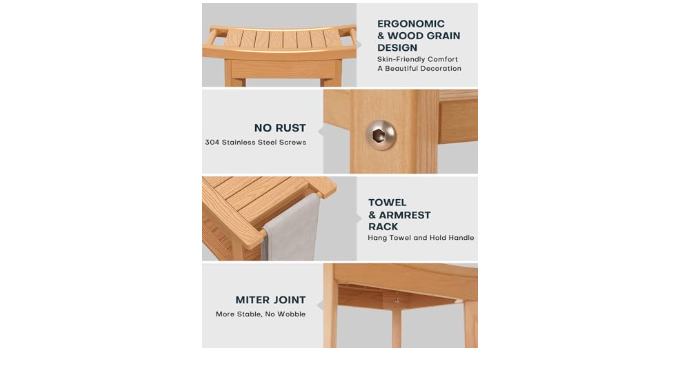 ERGONOMIC & WOOD GRAIN DESIGN
Skin-Friendly Comfort
A Beautiful Decoration

NO RUST
304 Stainless Steel Screws

TOWEL & ARMREST RACK
Hang Towel and Hold Handle

MITER JOINT
More Stable, No Wobble