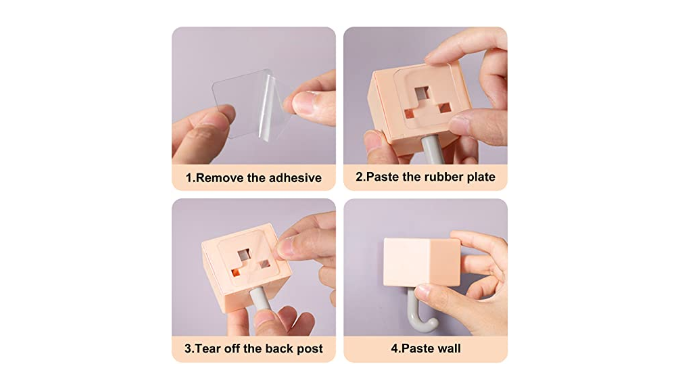 1.Remove the adhesive

2.Paste the rubber plate

3.Tear off the back post

4.Paste wall