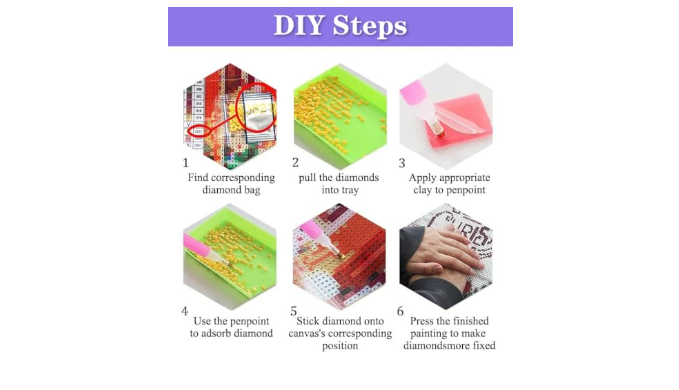 DIY Steps

1
Find corresponding diamond bag

2
pull the diamonds into tray

3
Apply appropriate clay to penpoint

4
Use the penpoint to adsorb diamond

5
Stick diamond onto canvas's corresponding position

6
Press the finished painting to make diamondsmore fixed