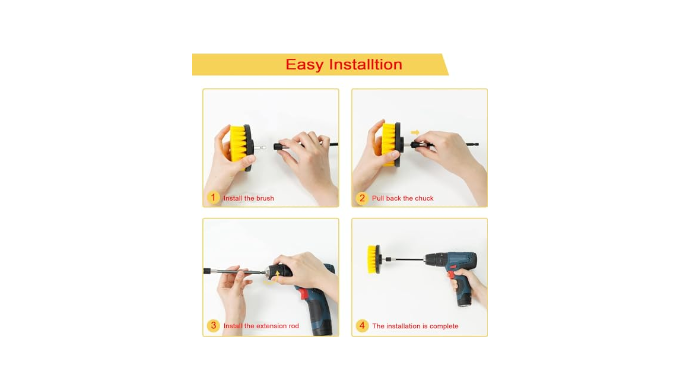 Easy Installtion

1 Install the brush

2 Pull back the chuck

3 Install the extension rod

4 The installation is complete