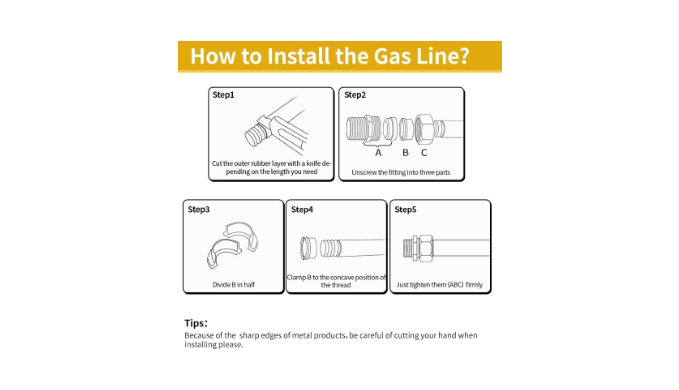 How to Install the Gas Line?

Step1

Cut the outer rubber layer with a knife depending on the length you need

Step2

A B C

Unscrew the fitting into three parts

Step3

Divide B in half

Step4

Clamp B to the concave position of the thread

Step5

Just tighten them (ABC) firmly

Tips:

Because of the sharp edges of metal products, be careful of cutting your hand when installing please.