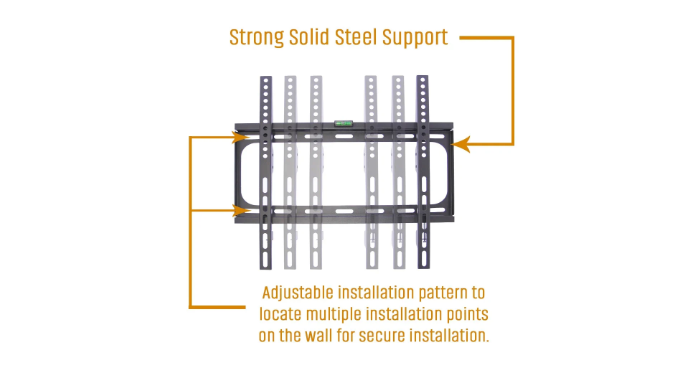 Strong Solid Steel Support

Adjustable installation pattern to locate multiple installation points on the wall for secure installation.