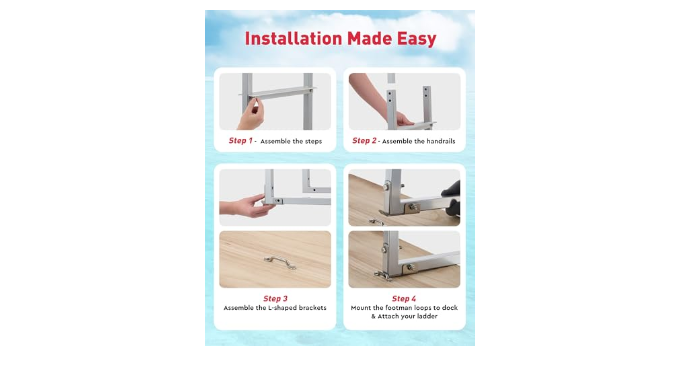 Installation Made Easy

Step 1 - Assemble the steps

Step 2 - Assemble the handrails

Step 3
Assemble the L-shaped brackets

Step 4
Mount the footman loops to dock & Attach your ladder