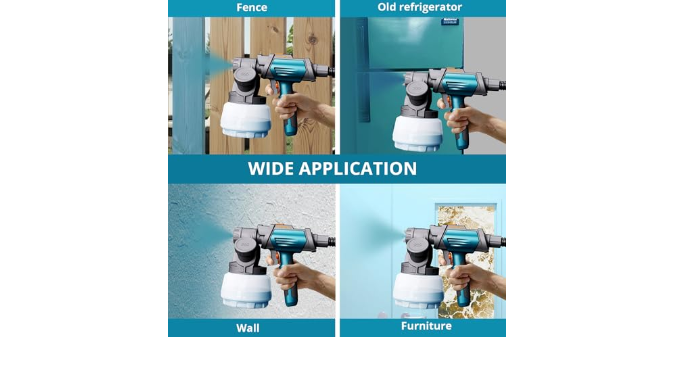 Fence

Old refrigerator

WIDE APPLICATION

Wall

Furniture