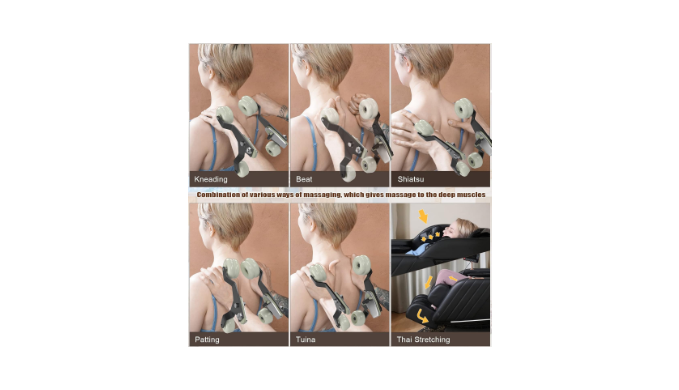 Kneading

Beat

Shiatsu

Combination of various ways of massaging, which gives massage to the deep muscles

Patting

Tuina

Thai Stretching