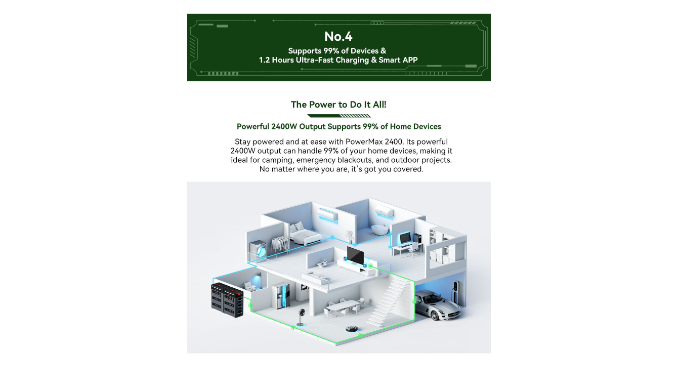 No.4
Supports 99% of Devices &
1.2 Hours Ultra-Fast Charging & Smart APP

The Power to Do It All!

Powerful 2400W Output Supports 99% of Home Devices

Stay powered and at ease with PowerMax 2400. Its powerful 2400W output can handle 99% of your home devices, making it ideal for camping, emergency blackouts, and outdoor projects. No matter where you are, it's got you covered.