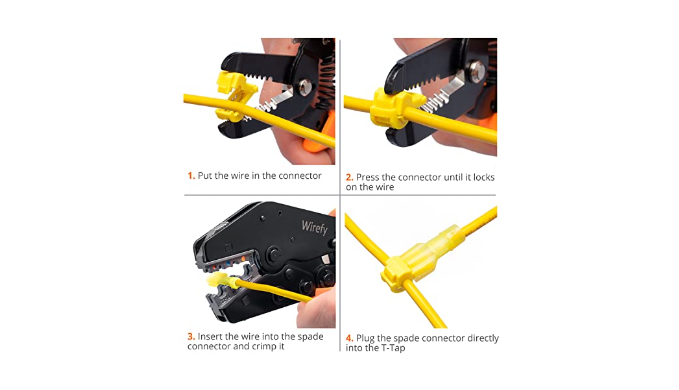 1. Put the wire in the connector

2. Press the connector until it locks on the wire

Wirefy

3. Insert the wire into the spade connector and crimp it

4. Plug the spade connector directly into the T-Tap