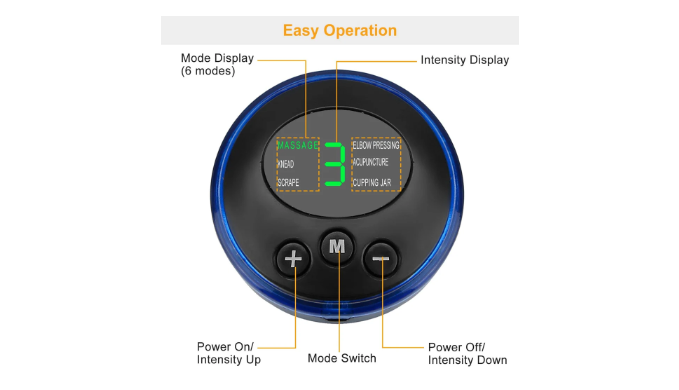 Easy Operation

Mode Display
(6 modes)

Intensity Display

MASSAGE
KNEAD
SCRAPE

3

ELBOW PRESSING
ACUPUNCTURE
CUPPING JAR

+
M
−

Power On/
Intensity Up

Mode Switch

Power Off/
Intensity Down