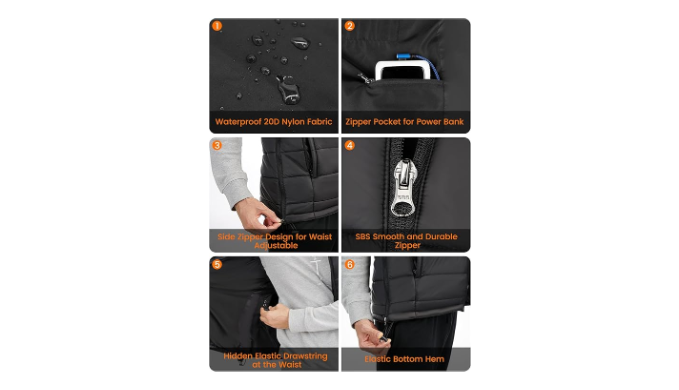 1
Waterproof 20D Nylon Fabric

2
Zipper Pocket for Power Bank

3
Side Zipper Design for Waist Adjustable

4
SBS Smooth and Durable Zipper

5
Hidden Elastic Drawstring at the Waist

6
Elastic Bottom Hem