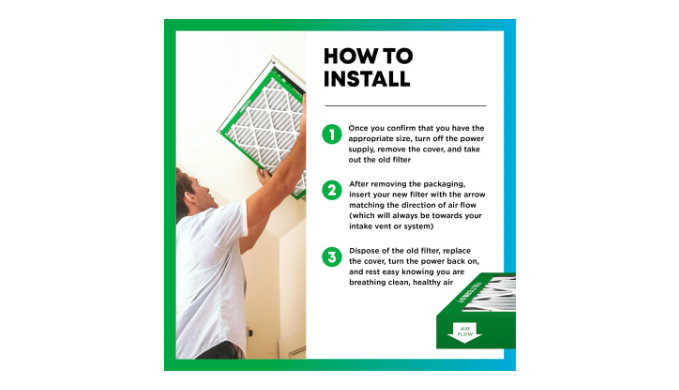 HOW TO INSTALL

1 Once you confirm that you have the appropriate size, turn off the power supply, remove the cover, and take out the old filter

2 After removing the packaging, insert your new filter with the arrow matching the direction of air flow (which will always be towards your intake vent or system)

3 Dispose of the old filter, replace the cover, turn the power back on, and rest easy knowing you are breathing clean, healthy air

AIR FLOW