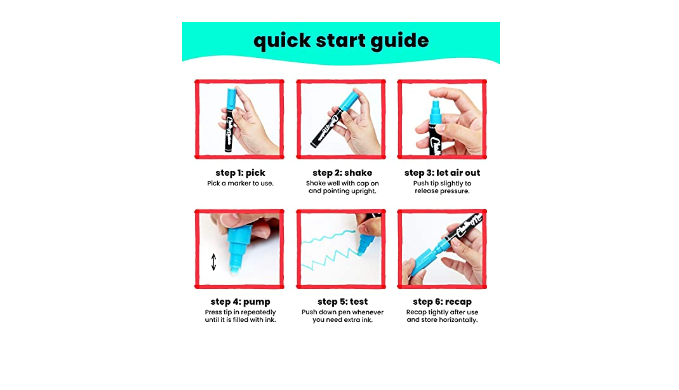 quick start guide

step 1: pick
Pick a marker to use.

step 2: shake
Shake well with cap on and pointing upright.

step 3: let air out
Push tip slightly to release pressure.

step 4: pump
Press tip in repeatedly until it is filled with ink.

step 5: test
Push down pen whenever you need extra ink.

step 6: recap
Recap tightly after use and store horizontally.