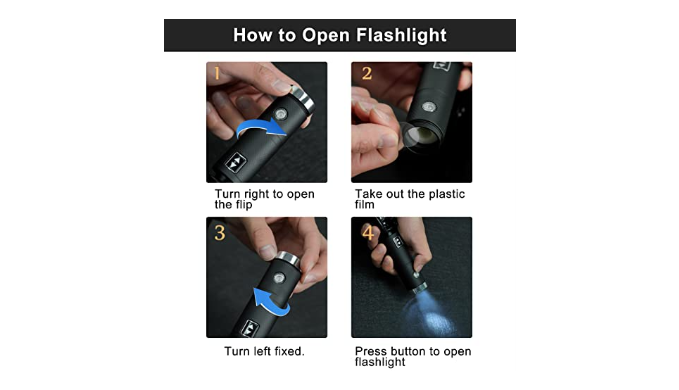 How to Open Flashlight

1

Turn right to open the flip

2

Take out the plastic film

3

Turn left fixed.

4

Press button to open flashlight