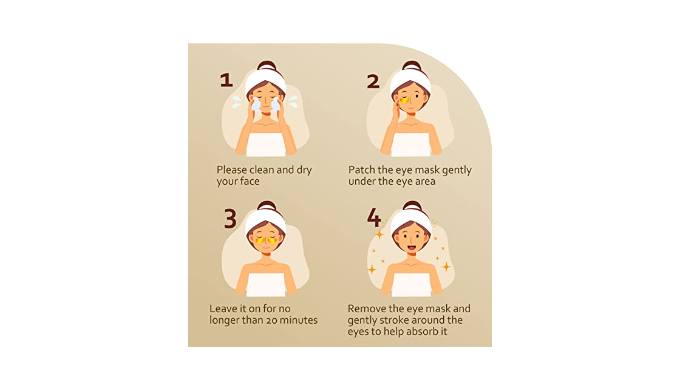 1

Please clean and dry your face

2

Patch the eye mask gently under the eye area

3

Leave it on for no longer than 20 minutes

4

Remove the eye mask and gently stroke around the eyes to help absorb it