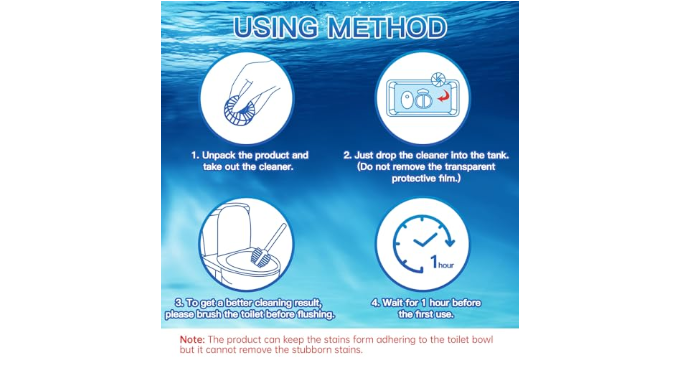 USING METHOD

1. Unpack the product and take out the cleaner.

2. Just drop the cleaner into the tank. (Do not remove the transparent protective film.)

3. To get a better cleaning result, please brush the toilet before flushing.

1 hour

4. Wait for 1 hour before the first use.

Note: The product can keep the stains form adhering to the toilet bowl but it cannot remove the stubborn stains.