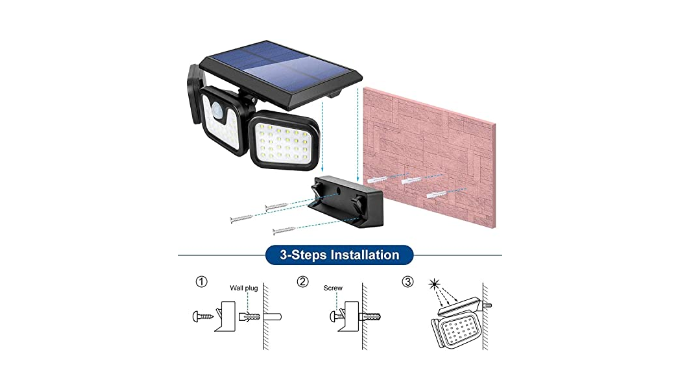 3-Steps Installation

①

Wall plug

②

Screw

③