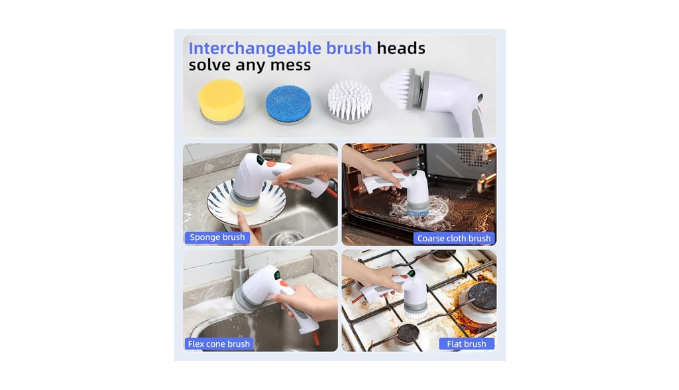 Interchangeable brush heads solve any mess

Sponge brush

Coarse cloth brush

Flex cone brush

Flat brush