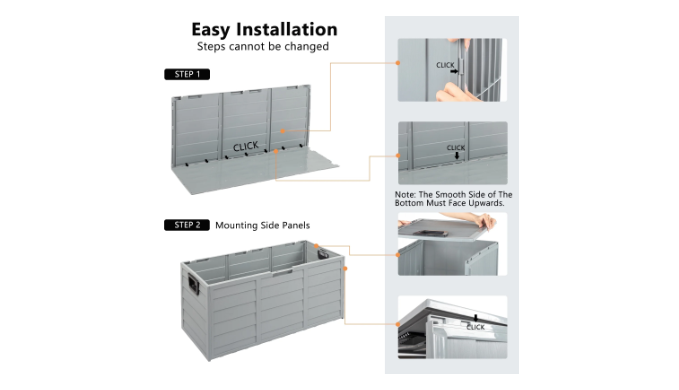 Easy Installation
Steps cannot be changed

STEP 1

CLICK

CLICK

CLICK

Note: The Smooth Side of The Bottom Must Face Upwards.

STEP 2 Mounting Side Panels

CLICK