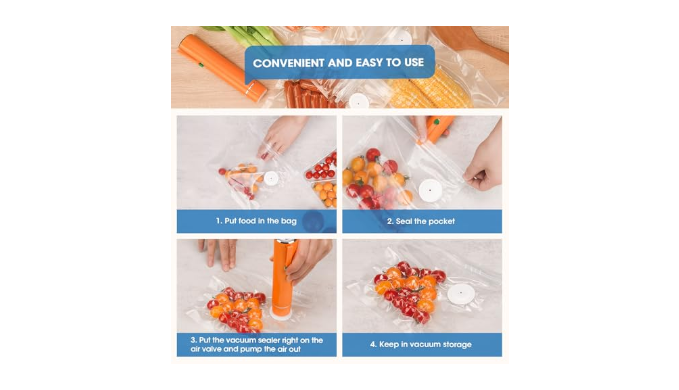 CONVENIENT AND EASY TO USE

1. Put food in the bag

2. Seal the pocket

3. Put the vacuum sealer right on the air valve and pump the air out

4. Keep in vacuum storage