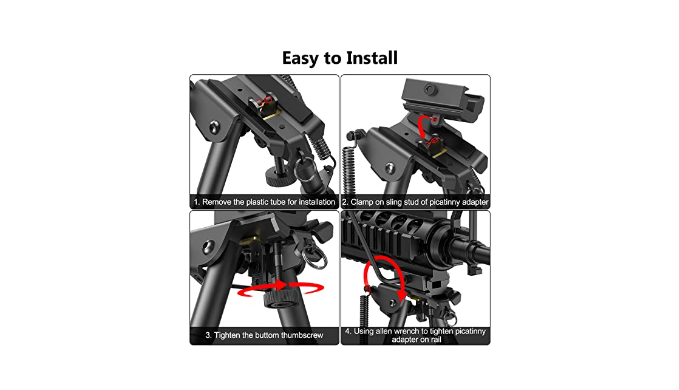 Easy to Install

1. Remove the plastic tube for installation

2. Clamp on sling stud of picatinny adapter

3. Tighten the buttom thumbscrew

4. Using allen wrench to tighten picatinny adapter on rail