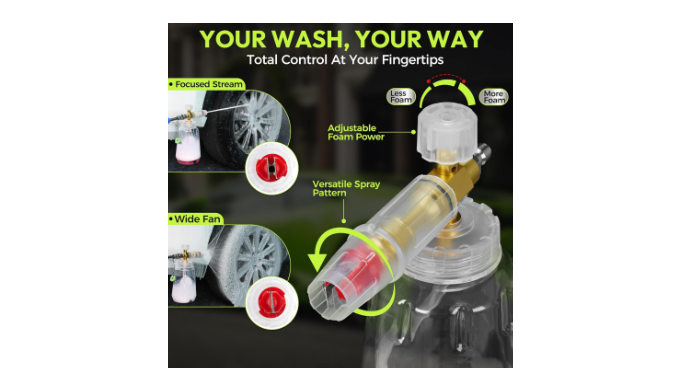 YOUR WASH, YOUR WAY
Total Control At Your Fingertips

Focused Stream

Less Foam

More Foam

Adjustable Foam Power

Versatile Spray Pattern

Wide Fan