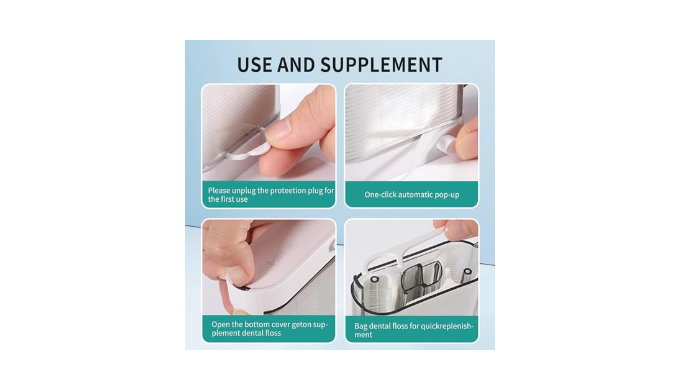 USE AND SUPPLEMENT

Please unplug the proteetion plug for the first use

One-click automatic pop-up

Open the bottom cover geton supplement dental floss

Bag dental floss for quickreplenishment