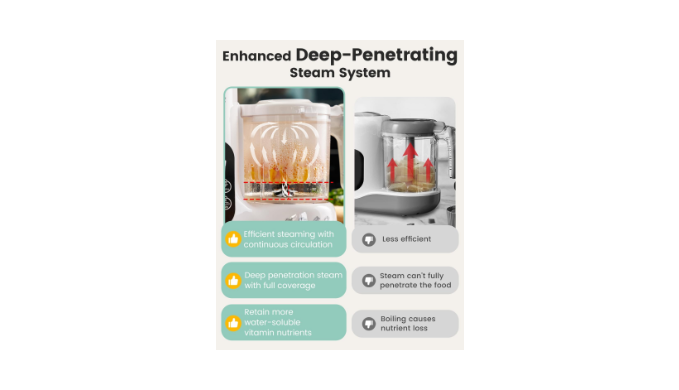 Enhanced Deep-Penetrating Steam System

Efficient steaming with continuous circulation

Deep penetration steam with full coverage

Retain more water-soluble vitamin nutrients

Less efficient

Steam can't fully penetrate the food

Boiling causes nutrient loss