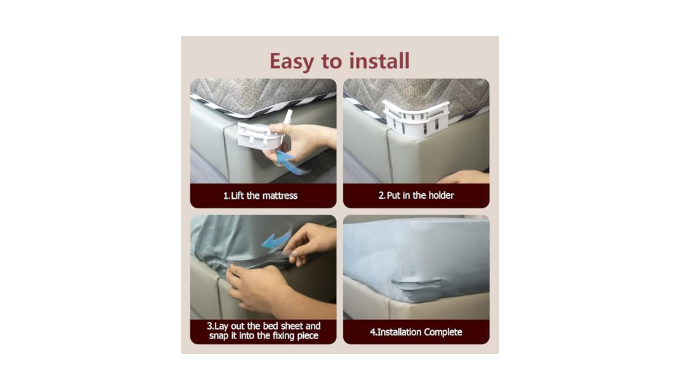 Easy to install

1.Lift the mattress

2.Put in the holder

3.Lay out the bed sheet and snap it into the fixing piece

4.Installation Complete