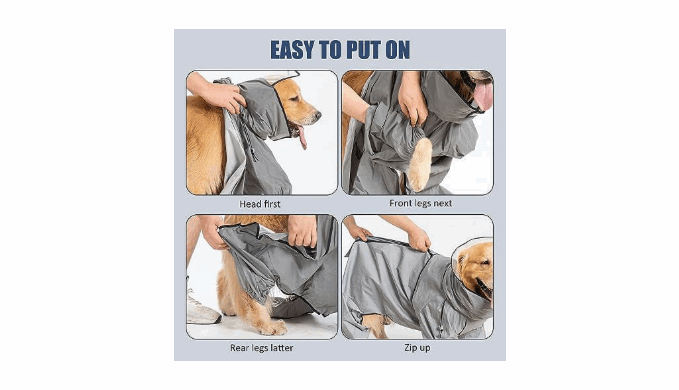 EASY TO PUT ON

Head first

Front legs next

Rear legs latter

Zip up