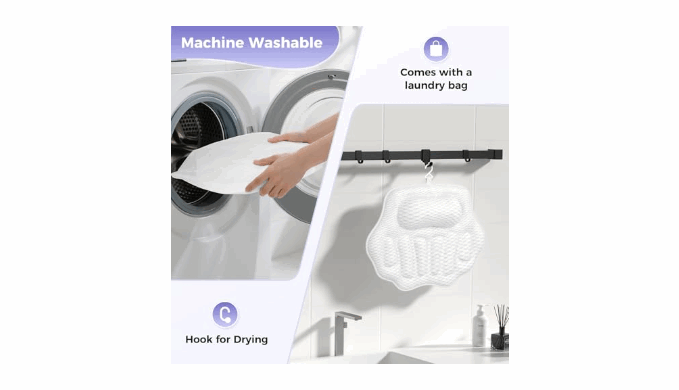 Machine Washable

Comes with a laundry bag

Hook for Drying