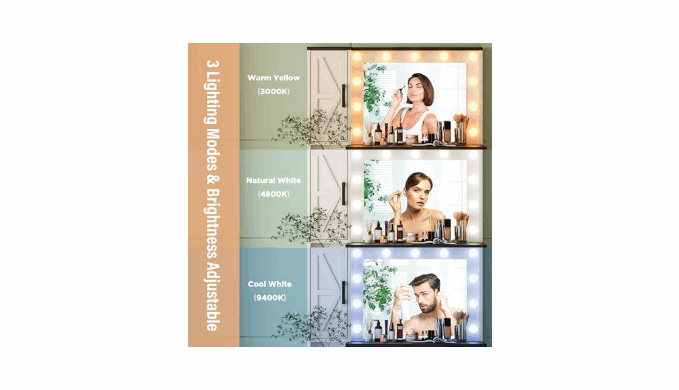 3 Lighting Modes & Brightness Adjustable

Warm Yellow
(3000K)

Natural White
(4800K)

Cool White
(9400K)