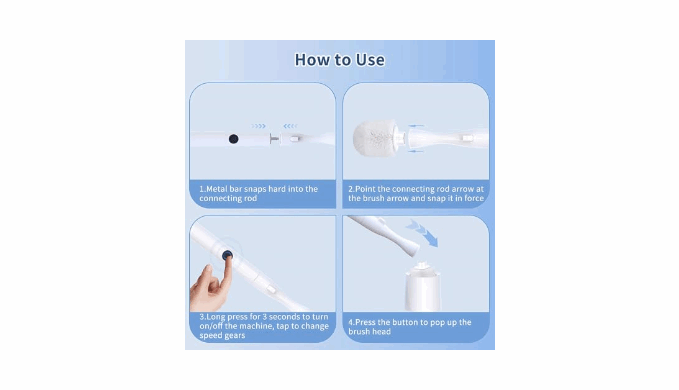 How to Use

1.Metal bar snaps hard into the connecting rod

2.Point the connecting rod arrow at the brush arrow and snap it in force

3.Long press for 3 seconds to turn on/off the machine, tap to change speed gears

4.Press the button to pop up the brush head