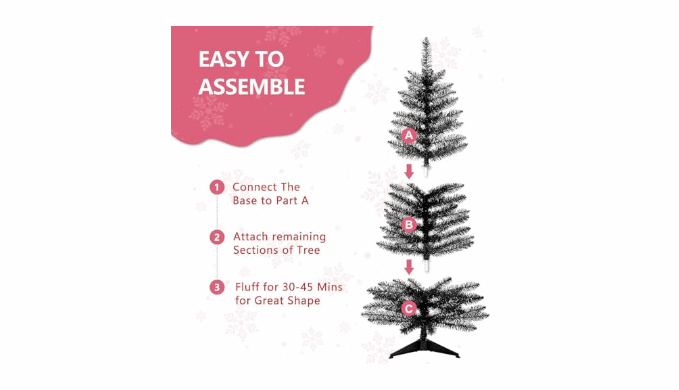 EASY TO ASSEMBLE

1 Connect The Base to Part A

2 Attach remaining Sections of Tree

3 Fluff for 30-45 Mins for Great Shape

A

B

C