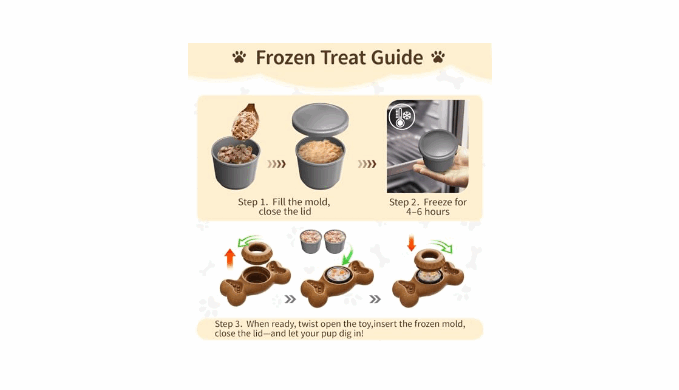 Frozen Treat Guide

Step 1. Fill the mold, close the lid

Step 2. Freeze for 4–6 hours

Step 3. When ready, twist open the toy,insert the frozen mold, close the lid—and let your pup dig in!