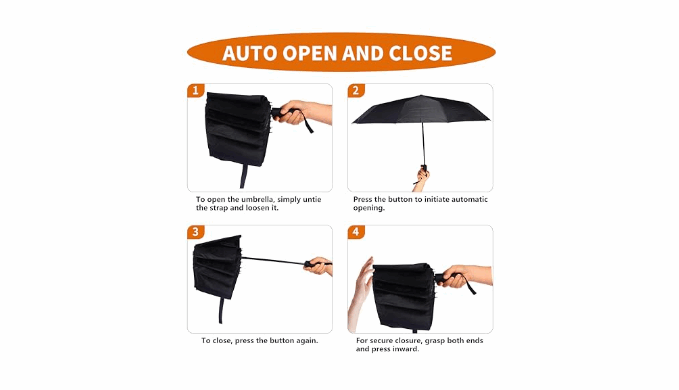 AUTO OPEN AND CLOSE

1

To open the umbrella, simply untie the strap and loosen it.

2

Press the button to initiate automatic opening.

3

To close, press the button again.

4

For secure closure, grasp both ends and press inward.