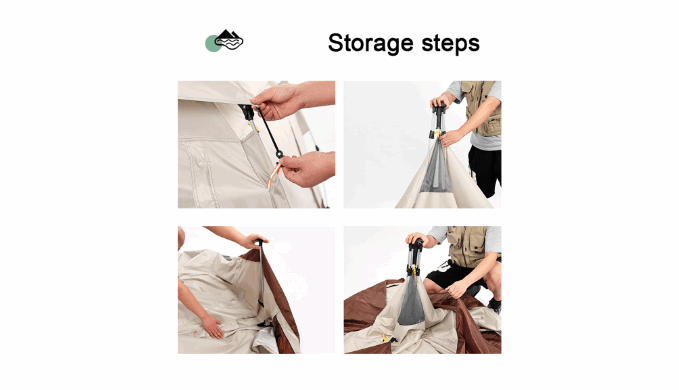 Storage steps