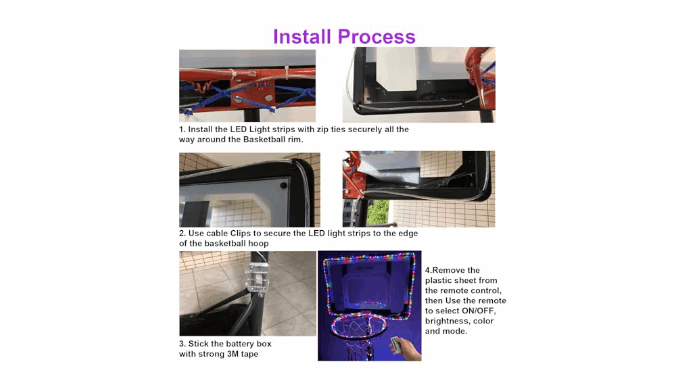 Install Process

1. Install the LED Light strips with zip ties securely all the way around the Basketball rim.

2. Use cable Clips to secure the LED light strips to the edge of the basketball hoop

3. Stick the battery box with strong 3M tape

4.Remove the plastic sheet from the remote control, then Use the remote to select ON/OFF, brightness, color and mode.