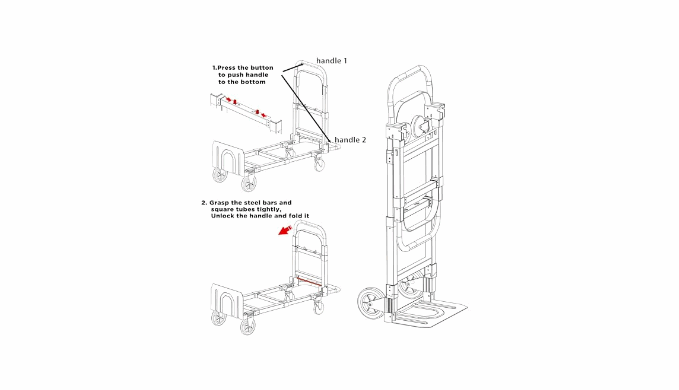 1.Press the button to push handle to the bottom

handle 1

handle 2

2. Grasp the steel bars and square tubes tightly, Unlock the handle and fold it