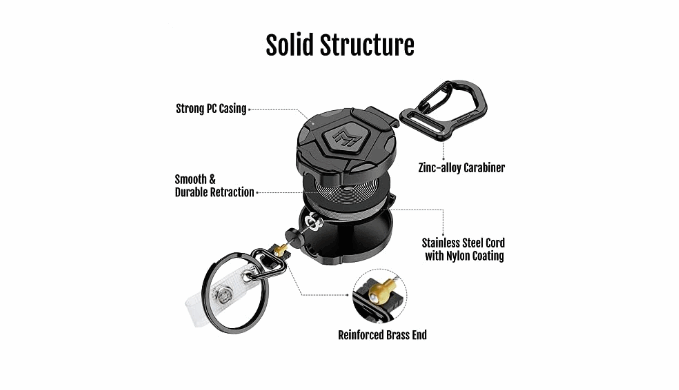 Solid Structure

Strong PC Casing

Zinc-alloy Carabiner

Smooth & Durable Retraction

Stainless Steel Cord with Nylon Coating

Reinforced Brass End