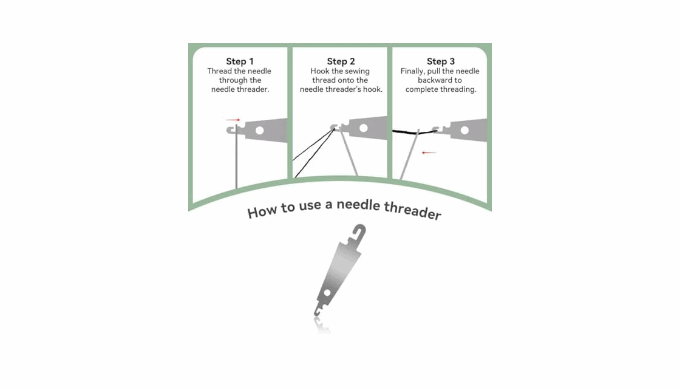 Step 1
Thread the needle through the needle threader.

Step 2
Hook the sewing thread onto the needle threader's hook.

Step 3
Finally, pull the needle backward to complete threading.

How to use a needle threader