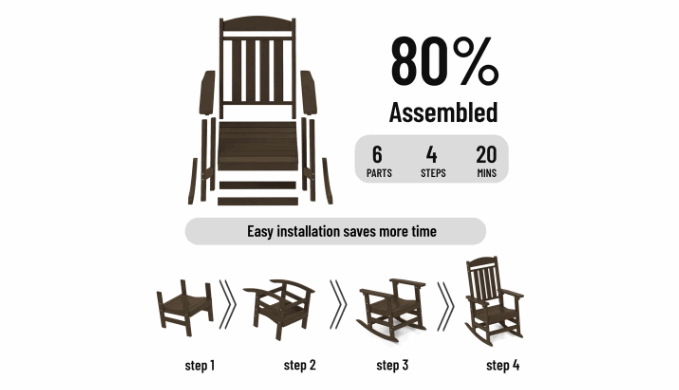 80%
Assembled

6
PARTS

4
STEPS

20
MINS

Easy installation saves more time

step 1

step 2

step 3

step 4