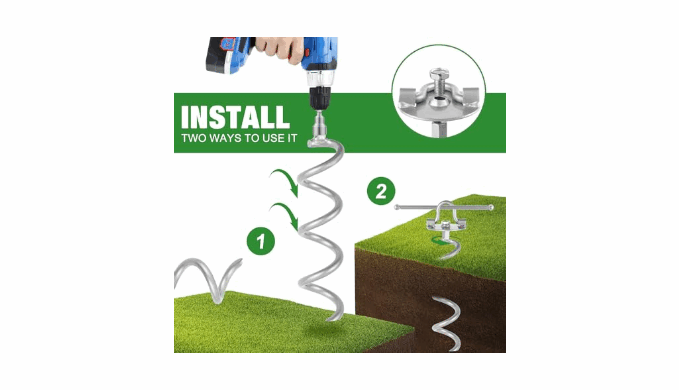 INSTALL
TWO WAYS TO USE IT

1

2