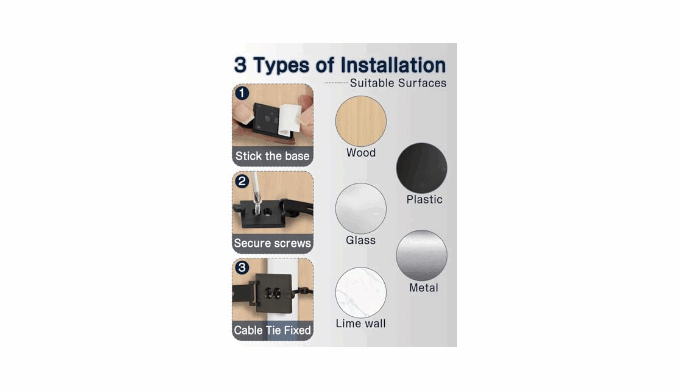 3 Types of Installation

Suitable Surfaces

1
Stick the base

2
Secure screws

3
Cable Tie Fixed

Wood

Plastic

Glass

Metal

Lime wall