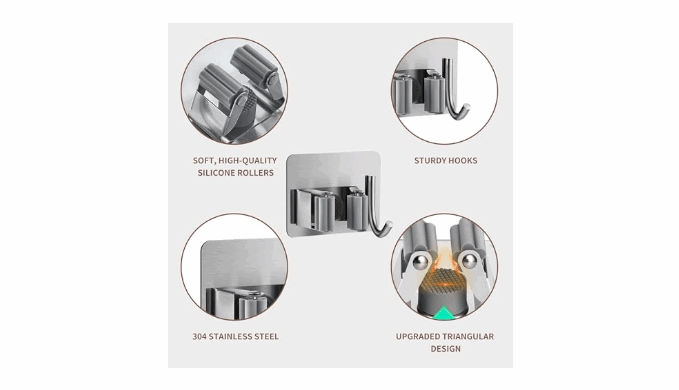 SOFT, HIGH-QUALITY SILICONE ROLLERS

STURDY HOOKS

304 STAINLESS STEEL

UPGRADED TRIANGULAR DESIGN