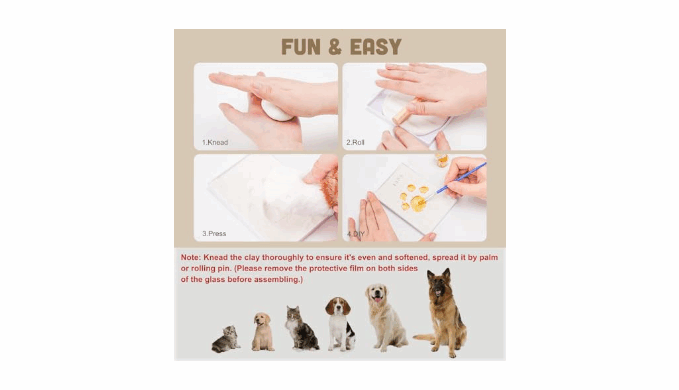 FUN & EASY

1.Knead

2.Roll

3.Press

4.DIY

Note: Knead the clay thoroughly to ensure it's even and softened, spread it by palm or rolling pin. (Please remove the protective film on both sides of the glass before assembling.)