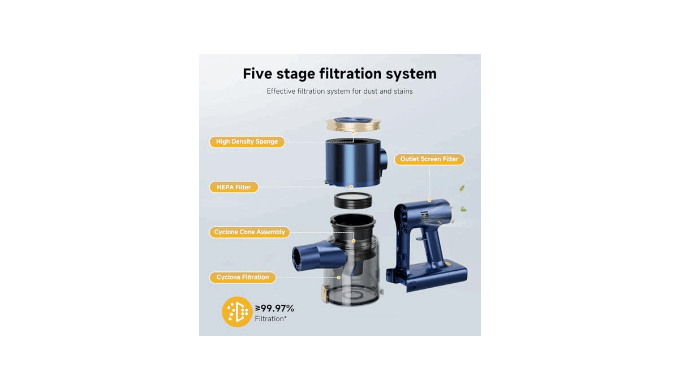 Five stage filtration system

Effective filtration system for dust and stains

High Density Sponge

Outlet Screen Filter

HEPA Filter

Cyclone Cone Assembly

Cyclone Filtration

≥99.97%
Filtration*