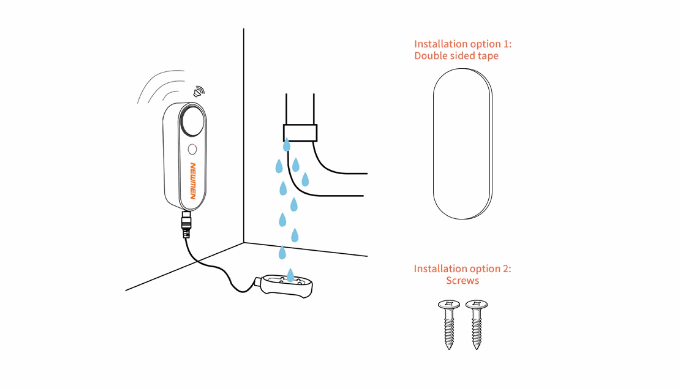 NEWMEN

Installation option 1:
Double sided tape

Installation option 2:
Screws